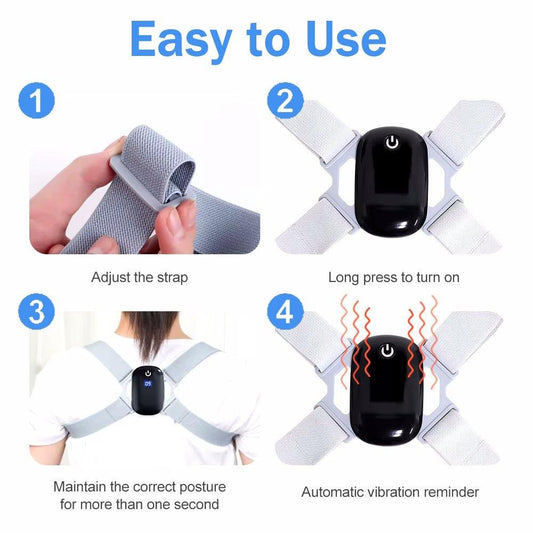 Easy to Use

1

Adjust the strap

2

Long press to turn on

3

09

Maintain the correct posture for more than one second

4

Automatic vibration reminder